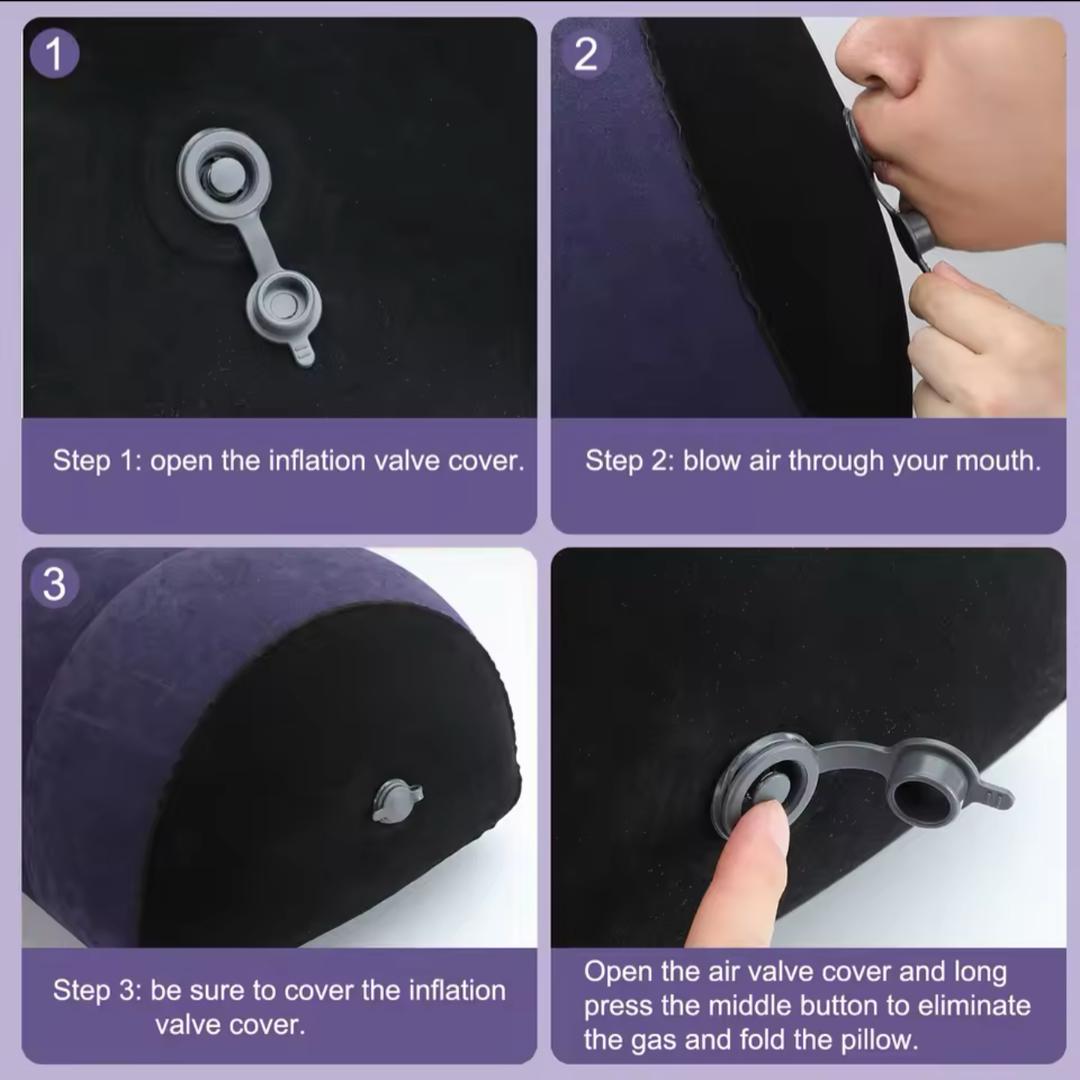 1

Step 1: open the inflation valve cover.

2

Step 2: blow air through your mouth.

3

Step 3: be sure to cover the inflation valve cover.

Open the air valve cover and long press the middle button to eliminate the gas and fold the pillow.