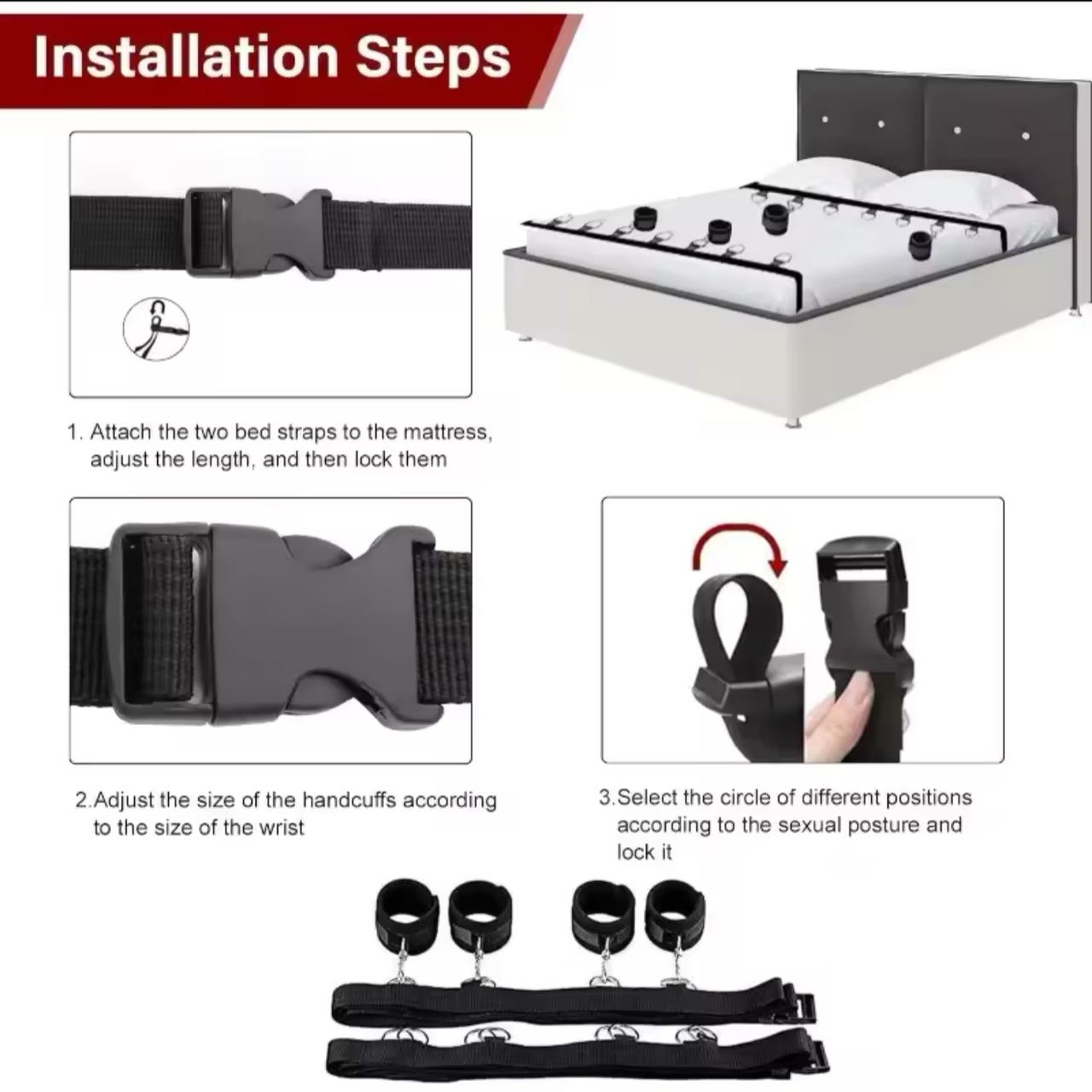 Installation Steps

1. Attach the two bed straps to the mattress, adjust the length, and then lock them

2.Adjust the size of the handcuffs according to the size of the wrist

3.Select the circle of different positions according to the sexual posture and lock it