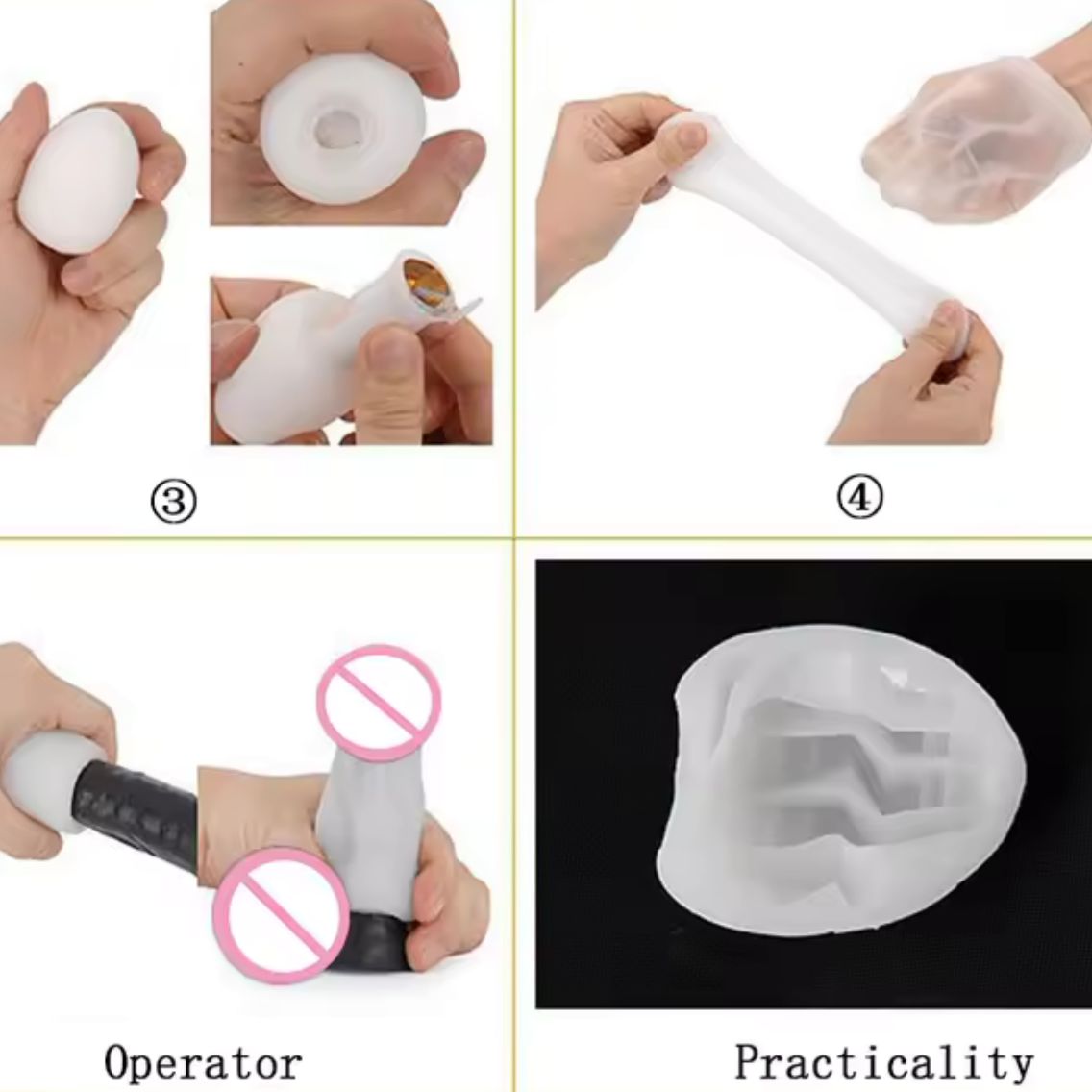 ③

④

Operator

Practicality