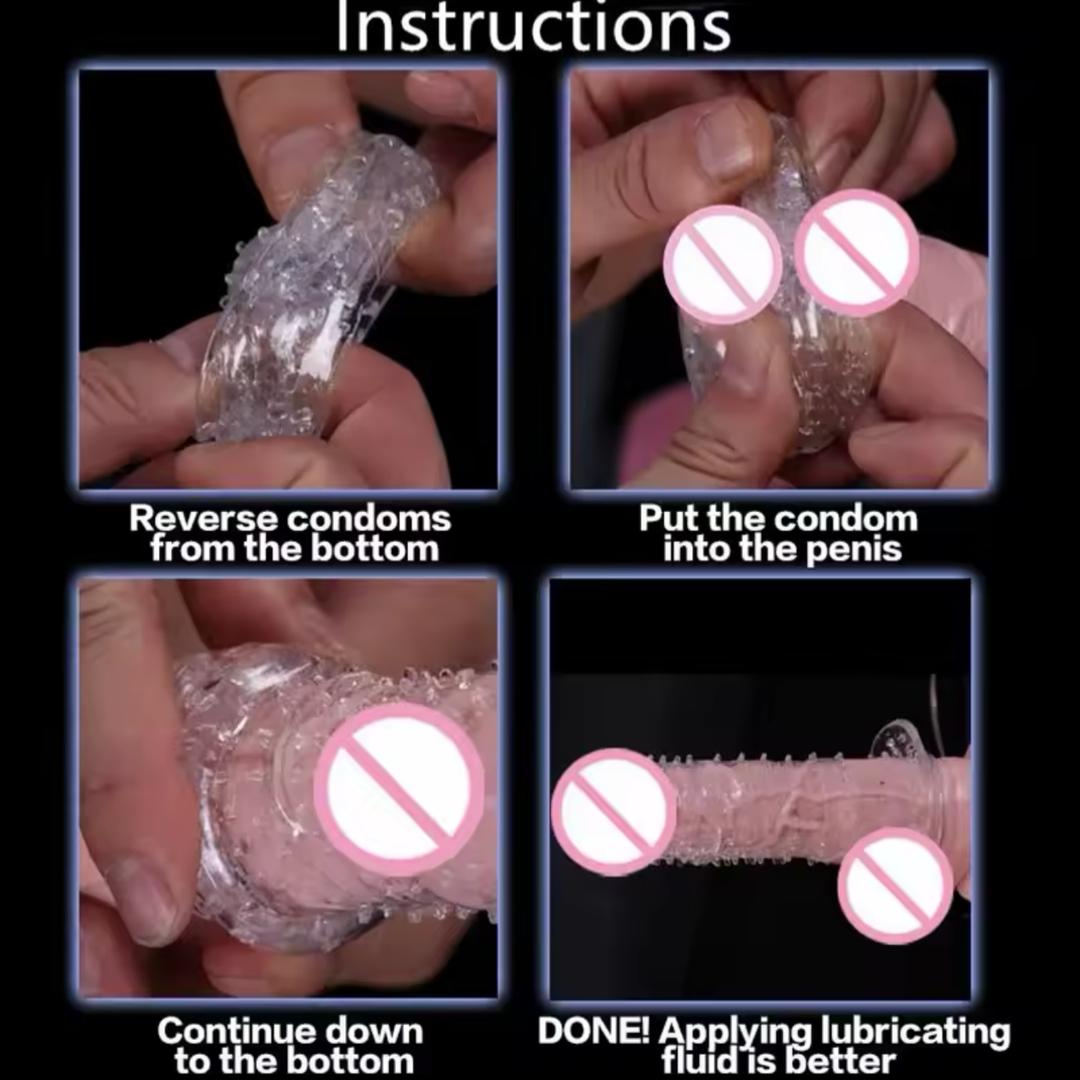 Instructions

Reverse condoms from the bottom

Put the condom into the penis

Continue down to the bottom

DONE! Applying lubricating fluid is better