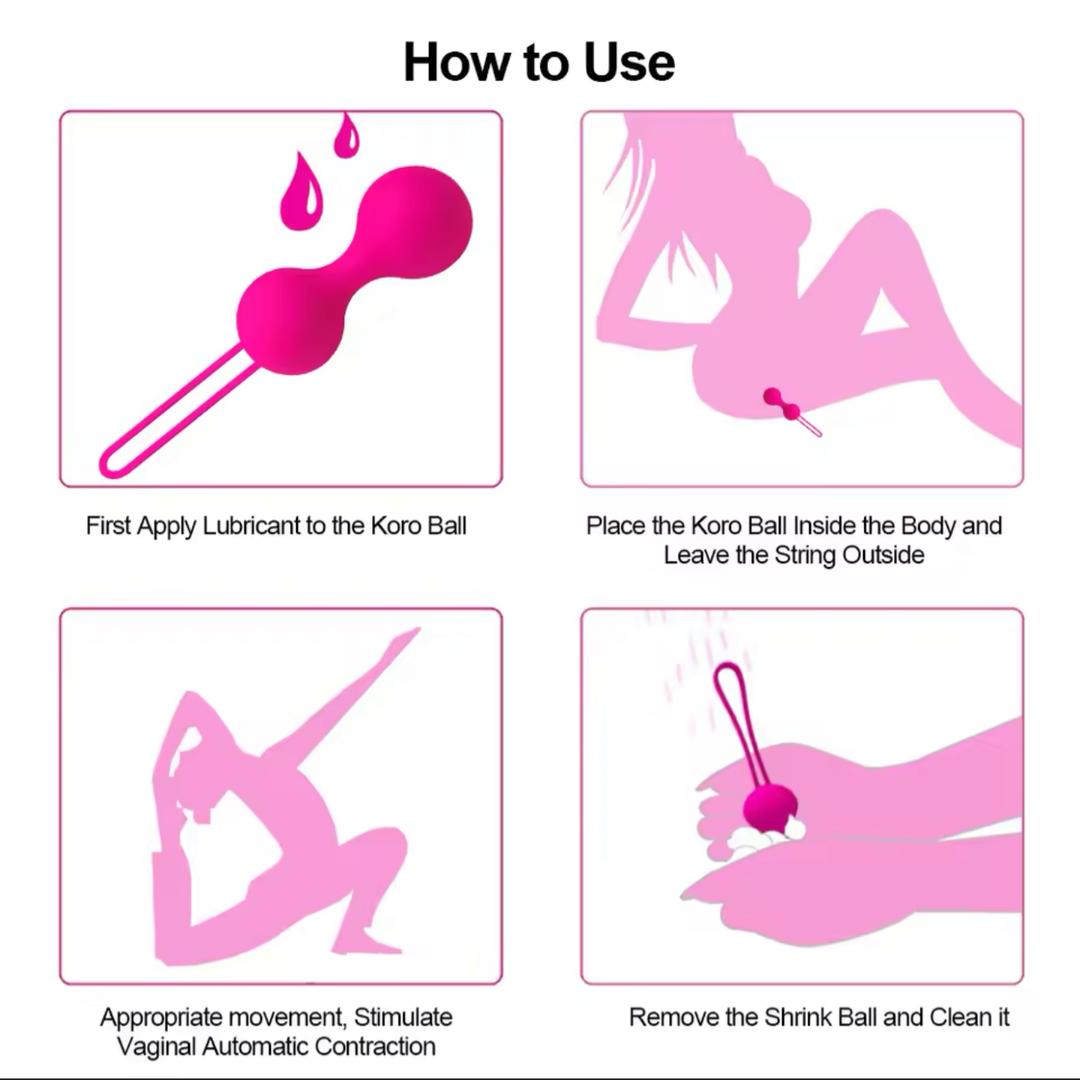 How to Use

First Apply Lubricant to the Koro Ball

Place the Koro Ball Inside the Body and Leave the String Outside

Appropriate movement, Stimulate Vaginal Automatic Contraction

Remove the Shrink Ball and Clean it