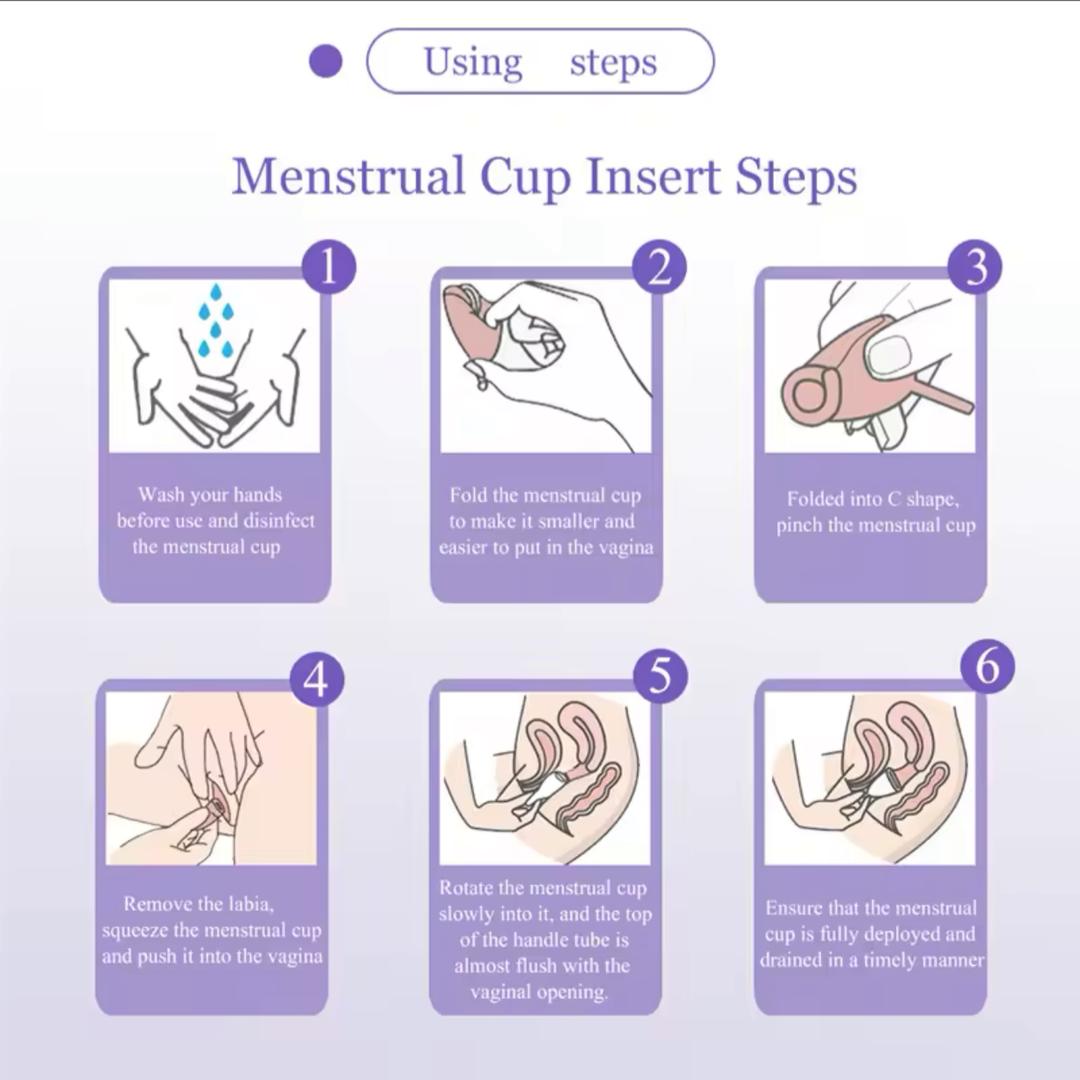 Using steps

Menstrual Cup Insert Steps

1
Wash your hands before use and disinfect the menstrual cup

2
Fold the menstrual cup to make it smaller and easier to put in the vagina

3
Folded into C shape, pinch the menstrual cup

4
Remove the labia, squeeze the menstrual cup and push it into the vagina

5
Rotate the menstrual cup slowly into it, and the top of the handle tube is almost flush with the vaginal opening.

6
Ensure that the menstrual cup is fully deployed and drained in a timely manner